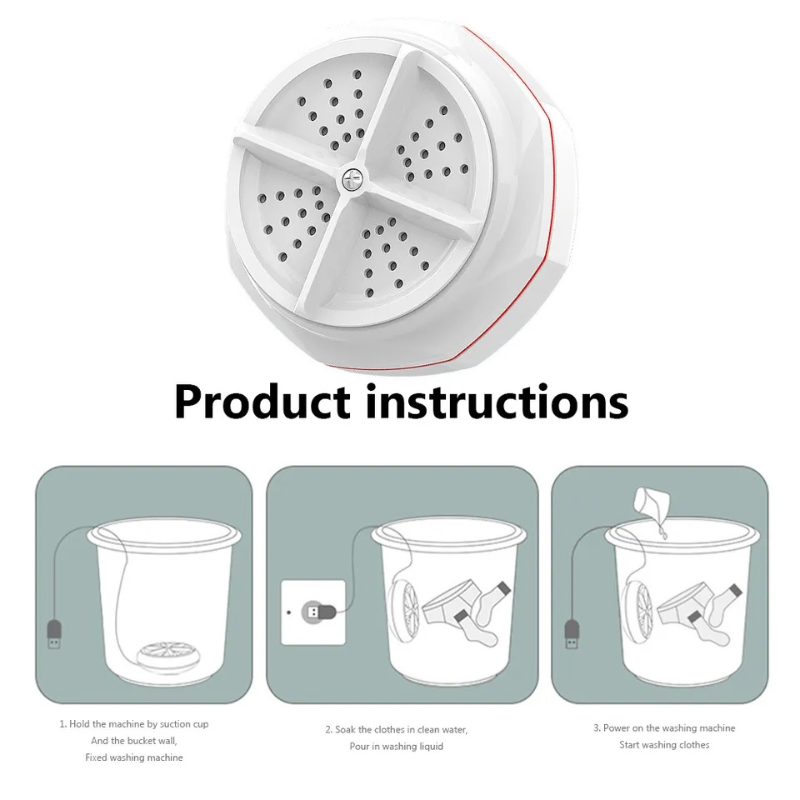 Product instructions

1. Hold the machine by suction cup
And the bucket wall,
Fixed washing machine

2. Soak the clothes in clean water,
Pour in washing liquid

3. Power on the washing machine
Start washing clothes